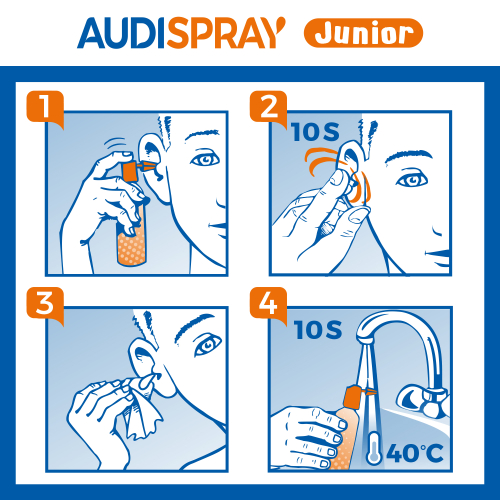 AUDISPRAY Junior

1

2

10 S

3

4

10 S

40°C